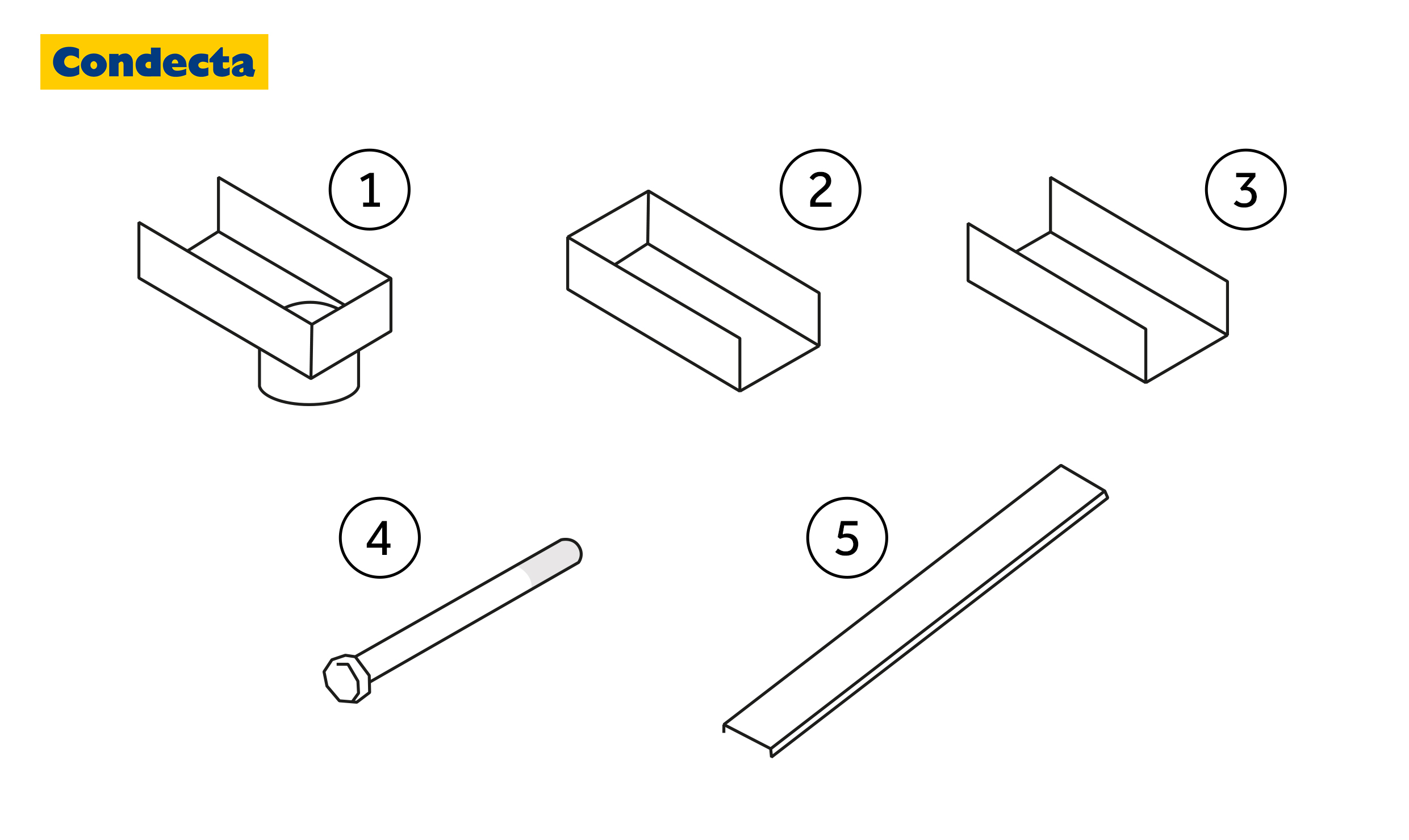 Condecta

1

2

3

4

5